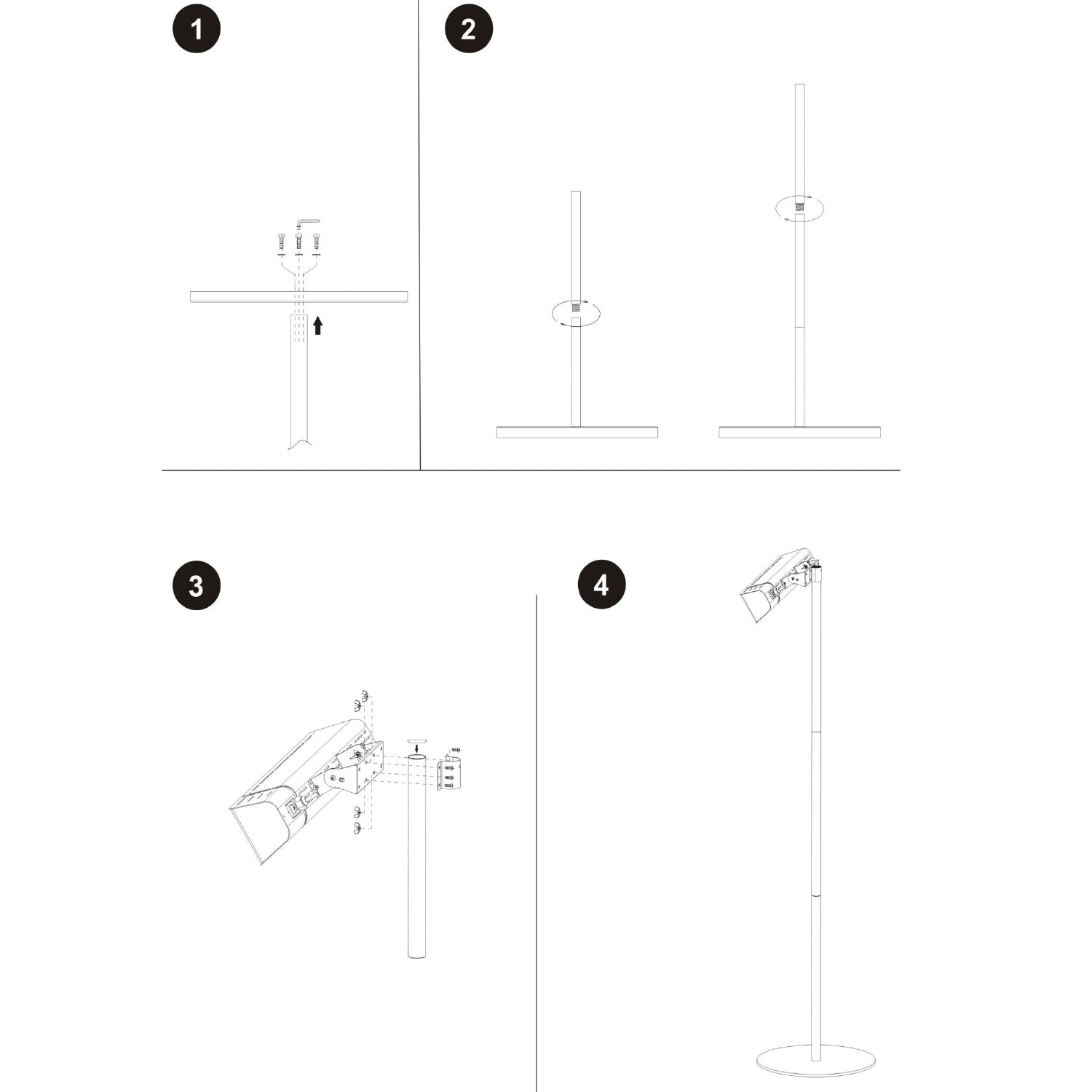 1

2

3

4