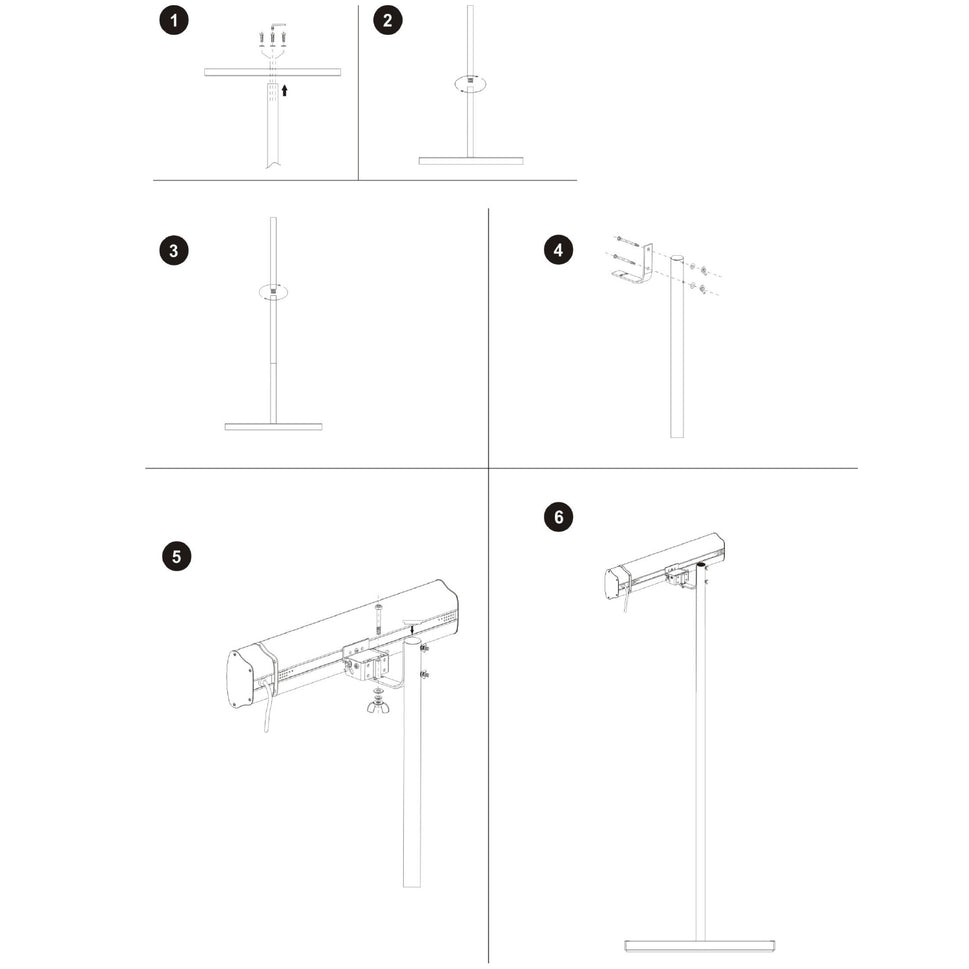 1
2
3
4
5
6