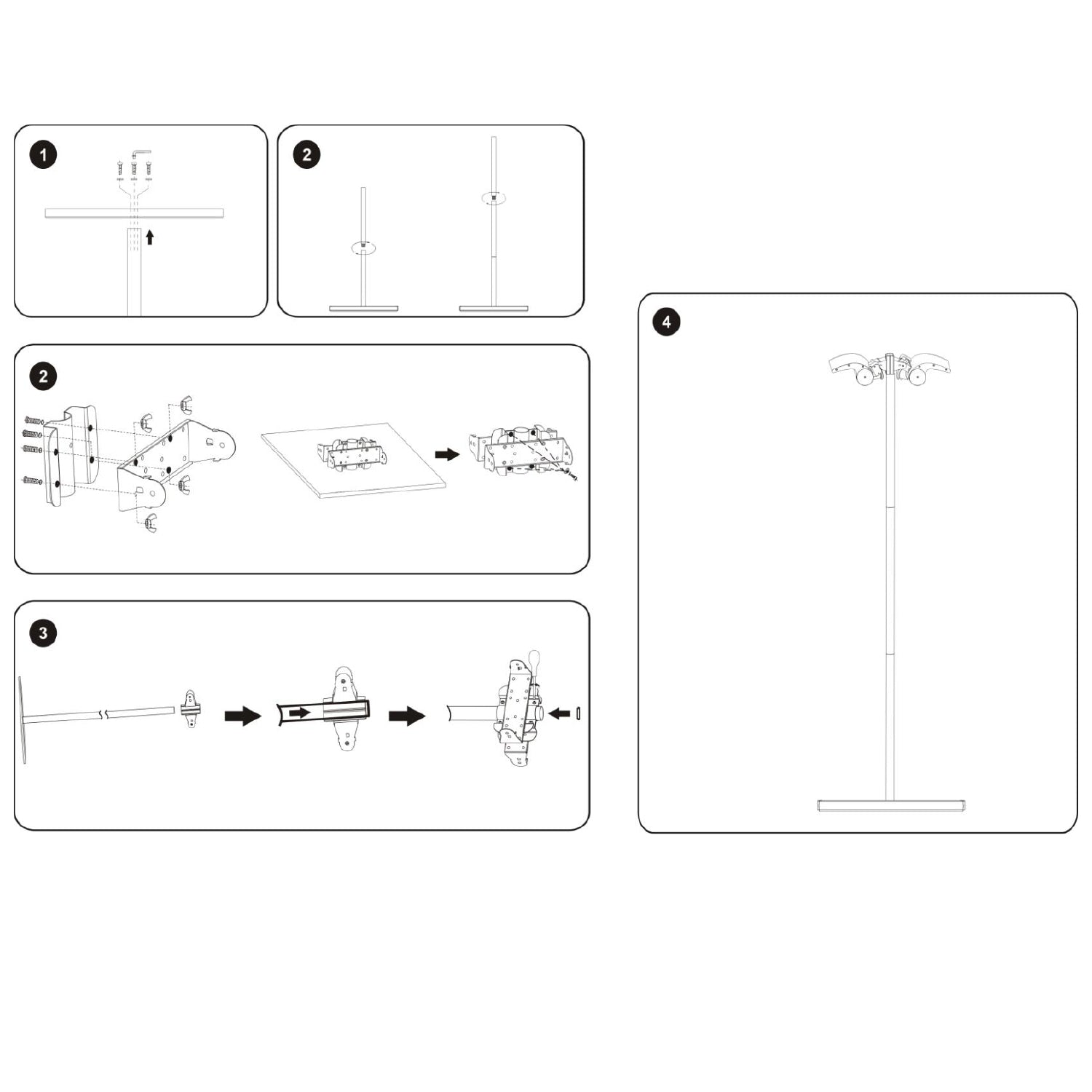 1

2

2

3

4