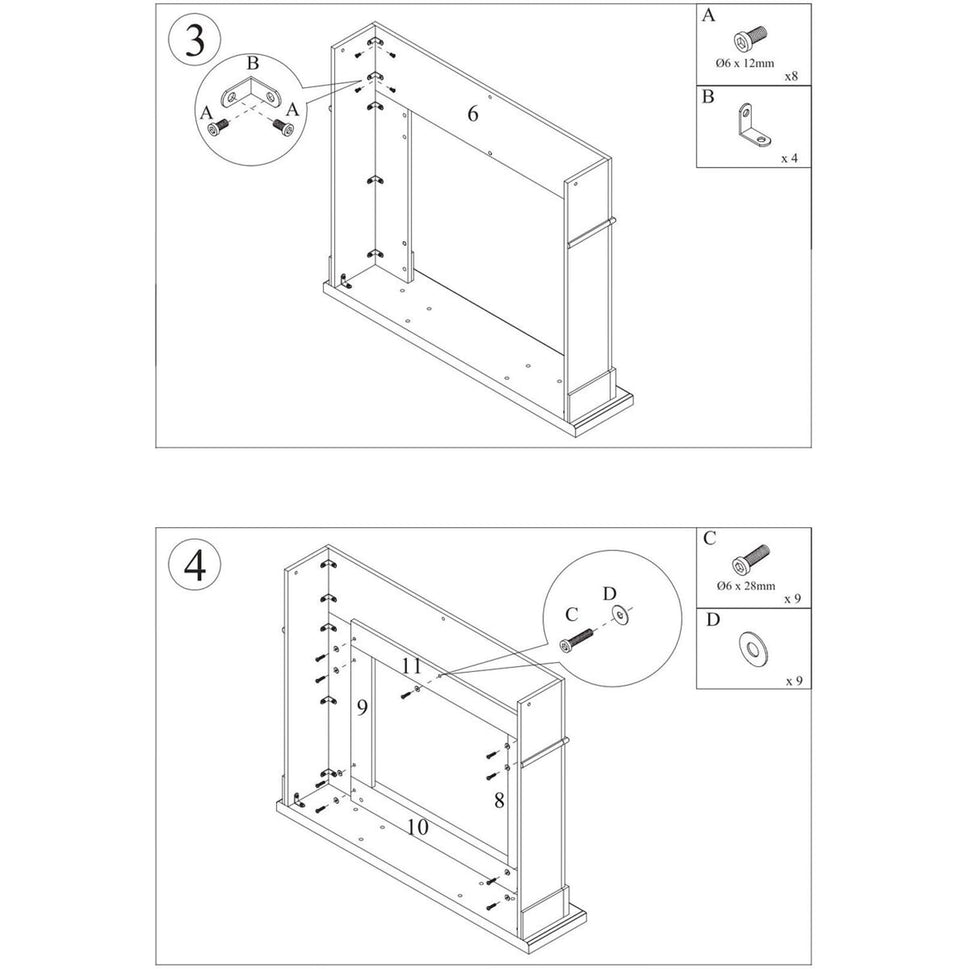 3

B

A

A

6

A

Ø6 x 12mm

x8

B

x 4

4

C

D

11

9

8

10

C

Ø6 x 28mm

x 9

D

x 9