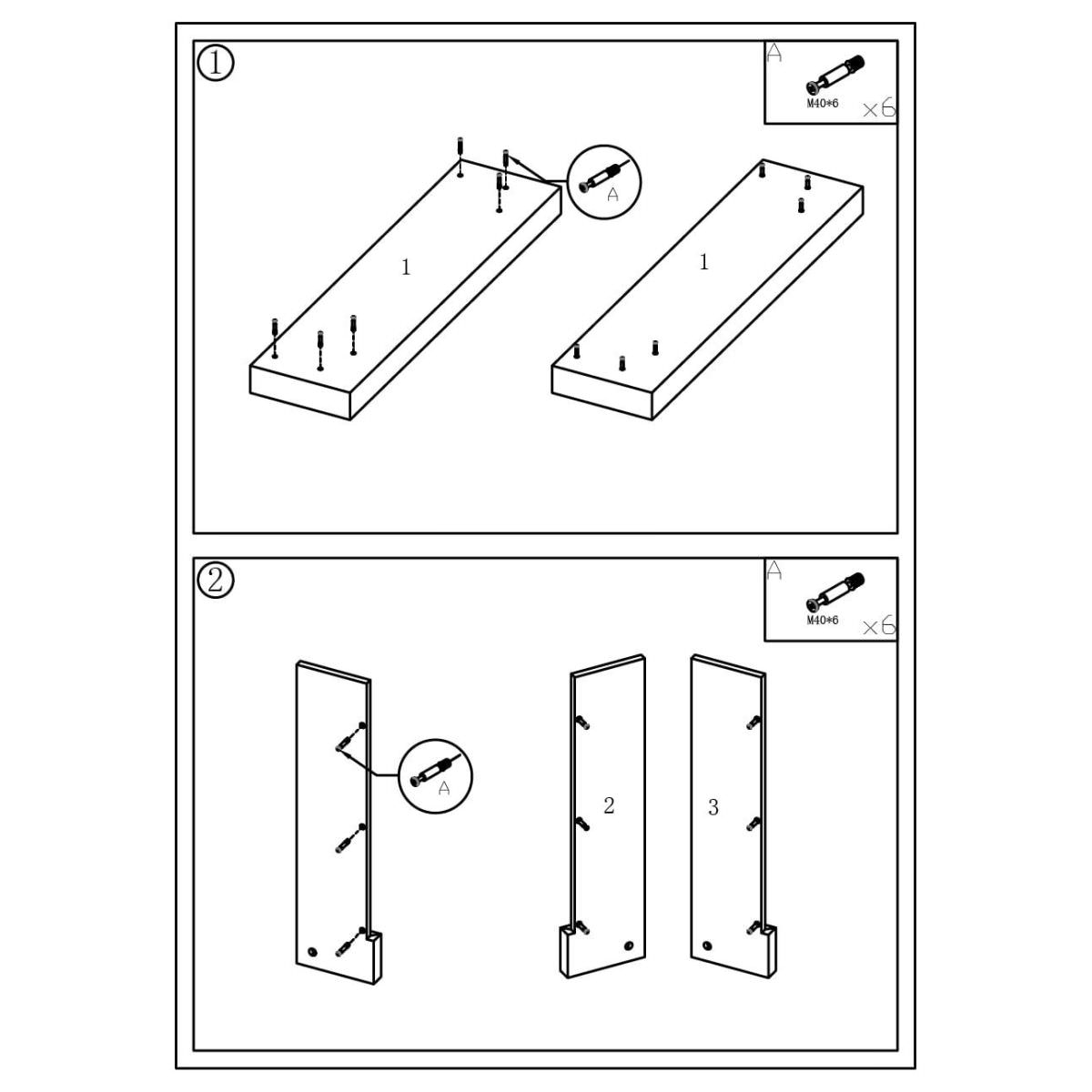 ①

A
M40*6 ×6

A

1

1

②

A
M40*6 ×6

A

2

3