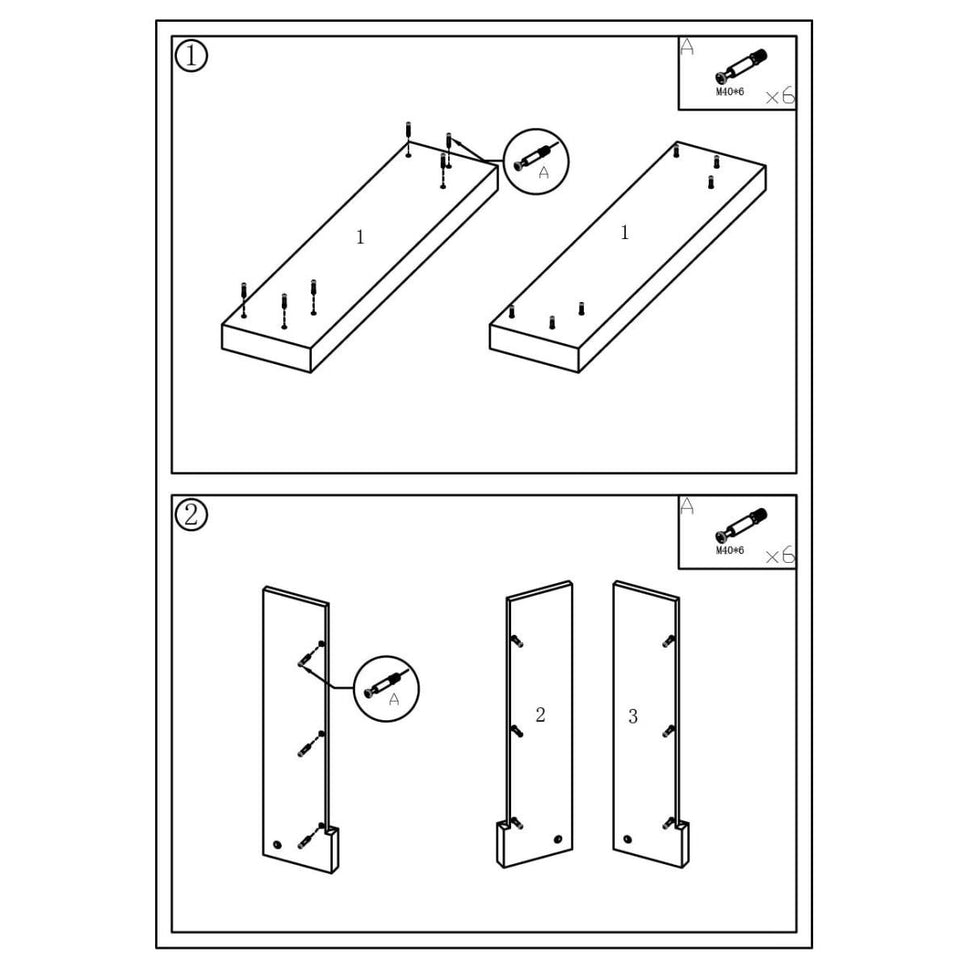 ①

A
M40*6
×6

A

1

1

②

A
M40*6
×6

A

2

3