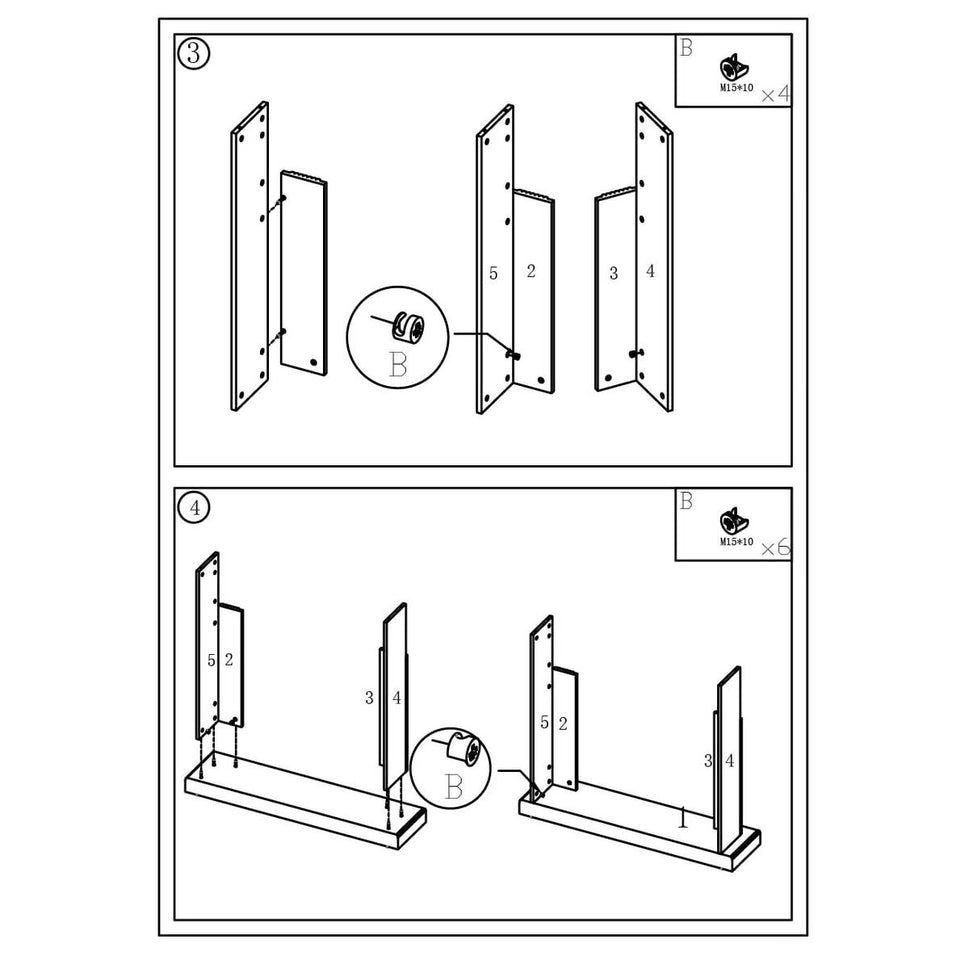 ③

B
M15*10 ×4

5 2 3 4

B

④

B
M15*10 ×6

5 2

3 4

B

5 2

3 4

1