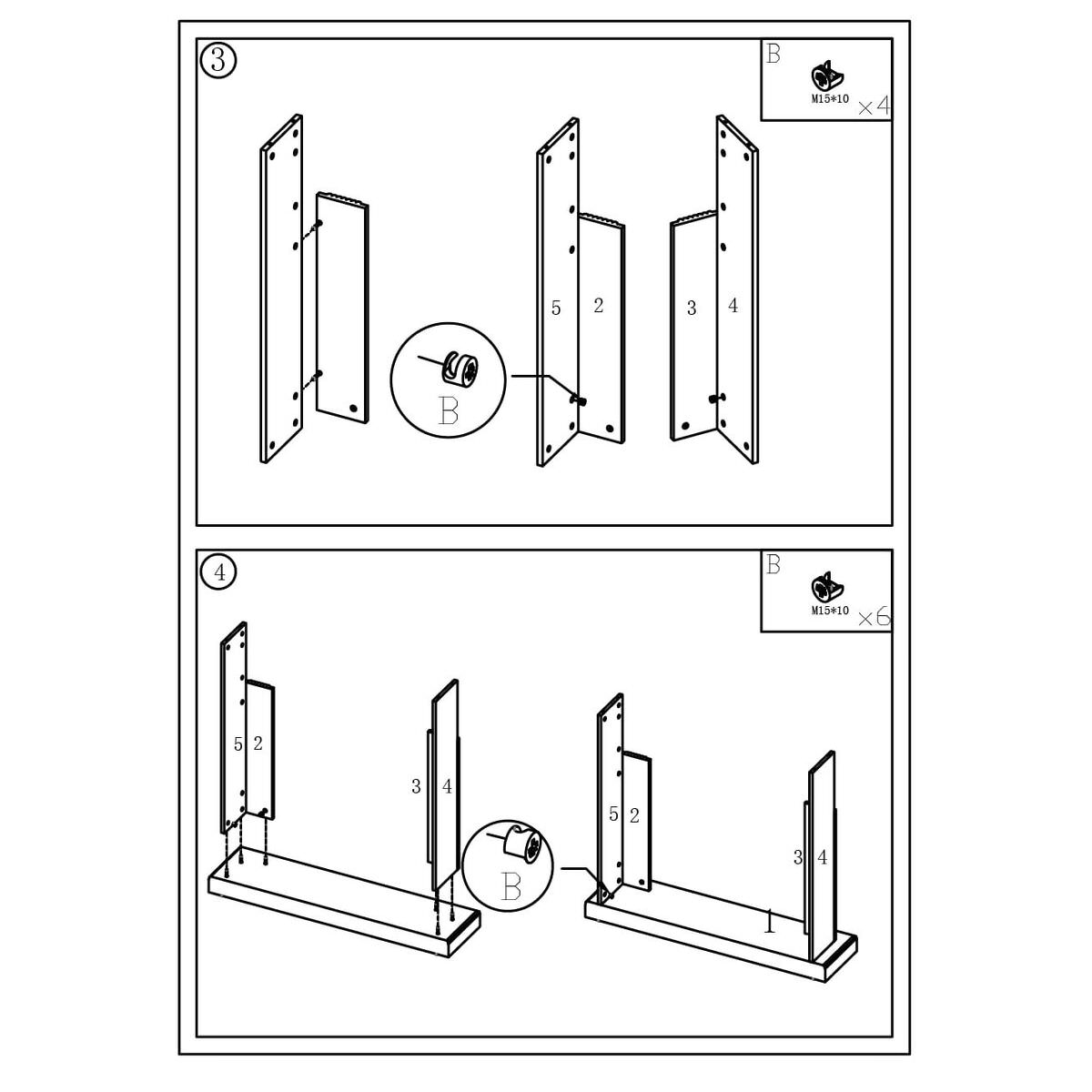 3

B
M15*10 ×4

5 2
3 4
B

4

B
M15*10 ×6

5 2
3 4
B
5 2
3 4
1