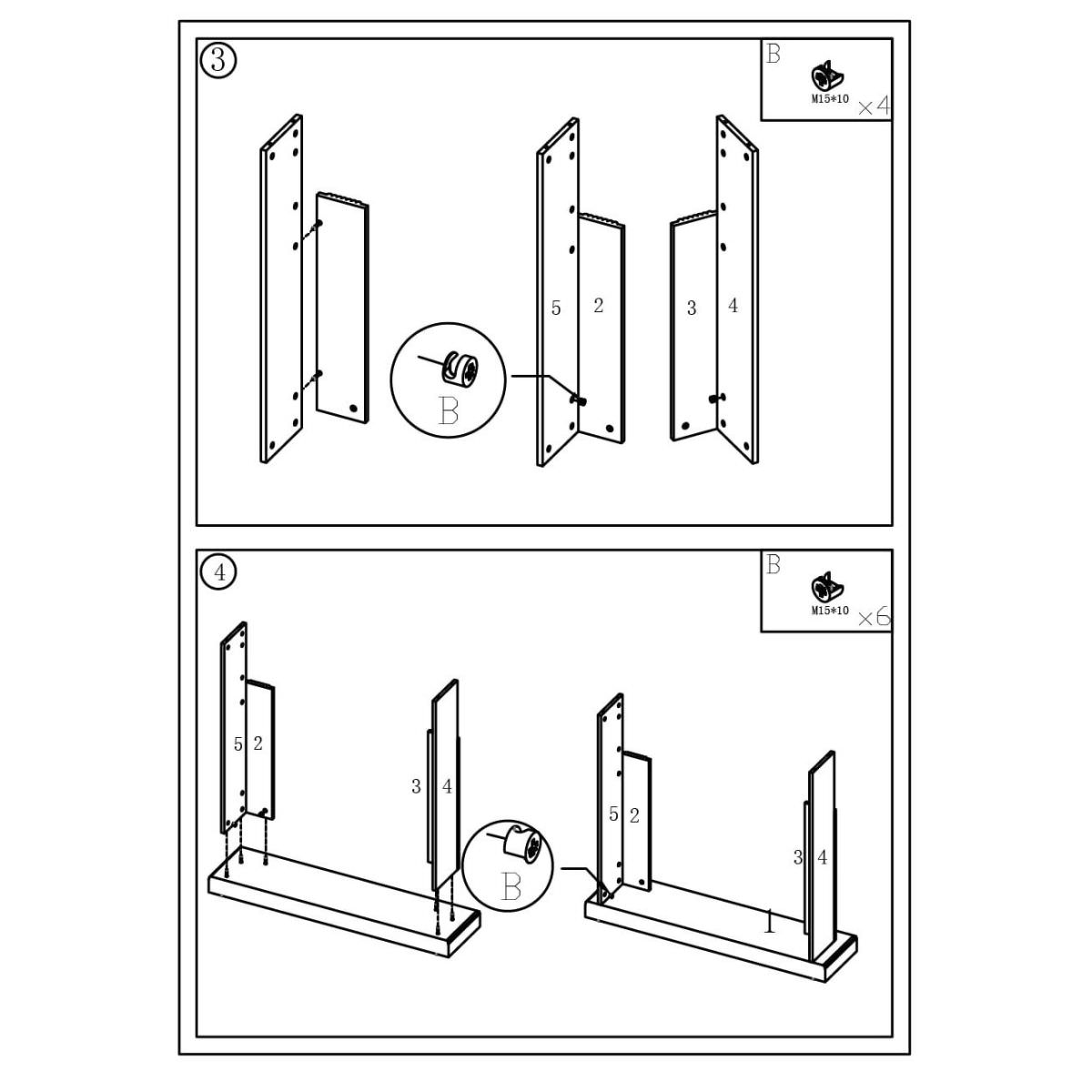 ③

B
M15*10 ×4

5 2
3 4
B

④

B
M15*10 ×6

5 2
3 4
B
5 2
3 4
1